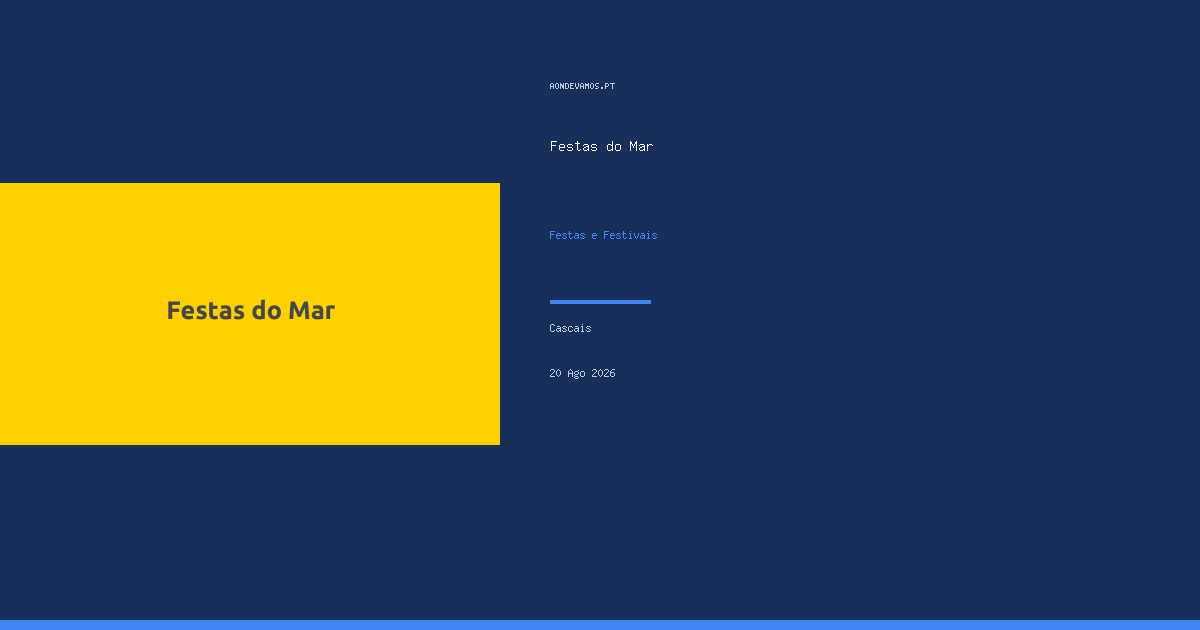 Festas do Mar

AONDEVAMOS.PT

Festas do Mar

Festas e Festivais

Cascais

20 Ago 2026